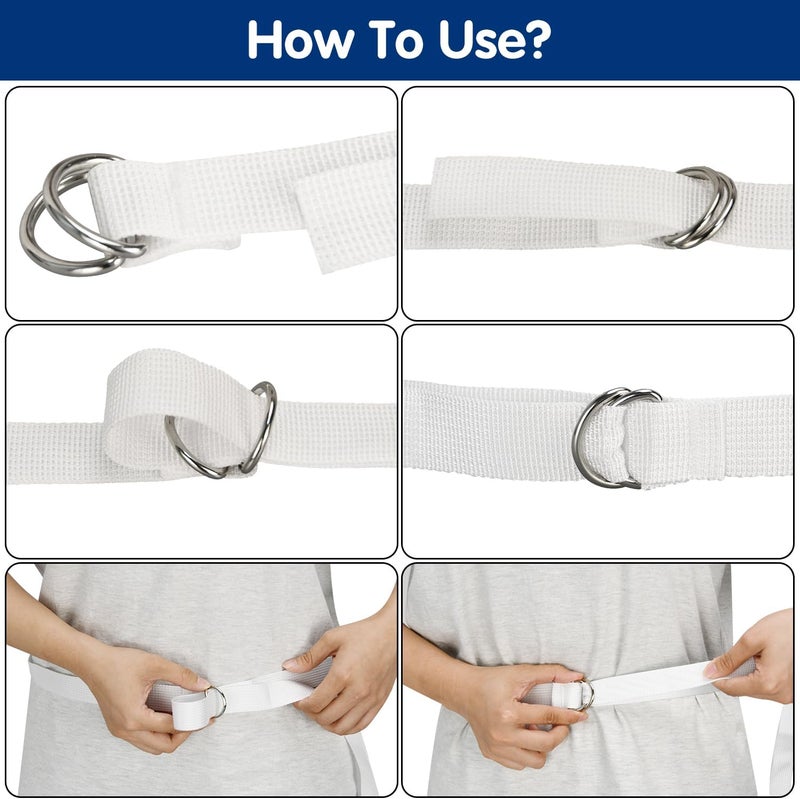 How To Use?